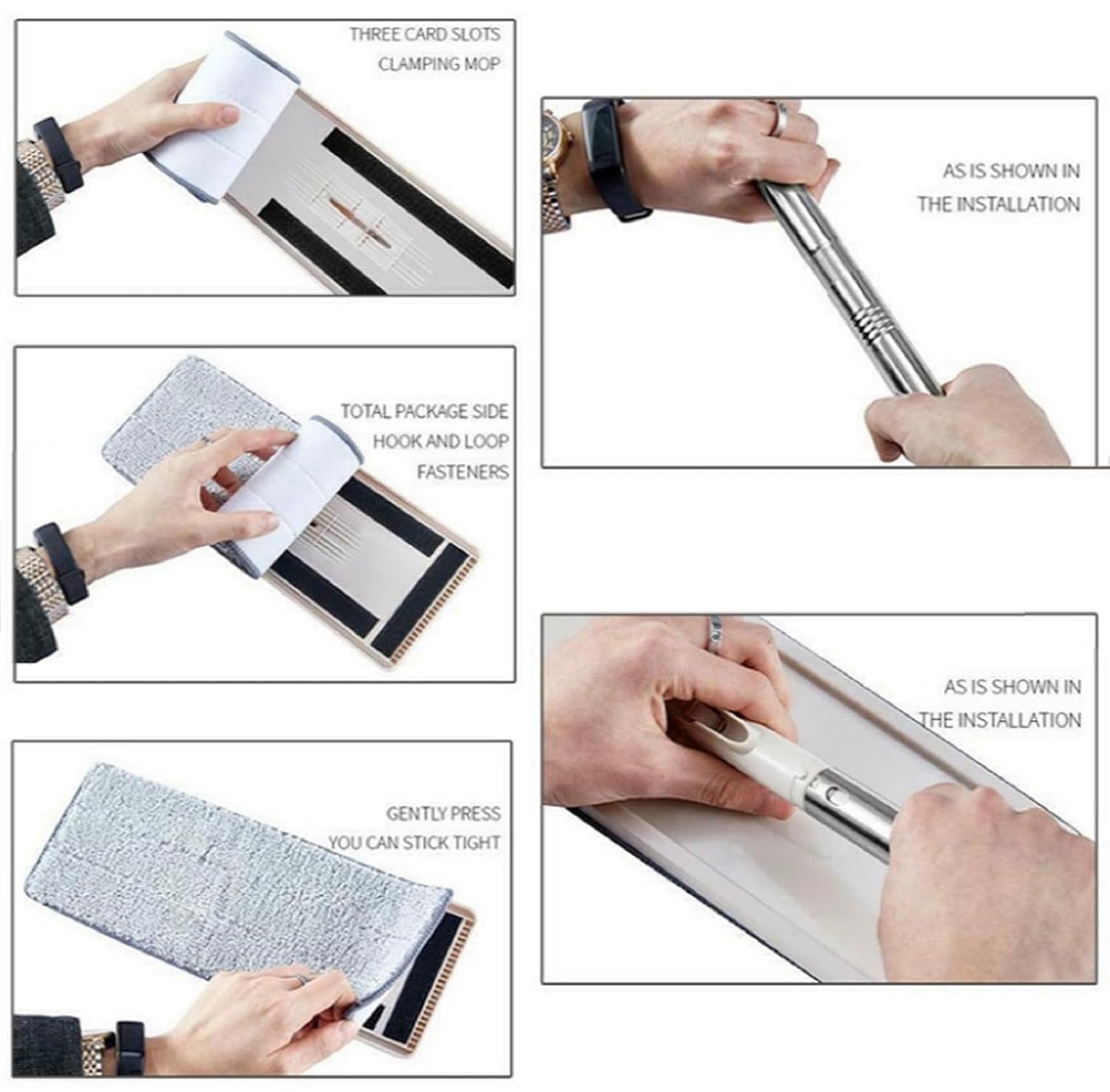 THREE CARD SLOTS
CLAMPING MOP

TOTAL PACKAGE SIDE
HOOK AND LOOP
FASTENERS

GENTLY PRESS
YOU CAN STICK TIGHT

AS IS SHOWN IN
THE INSTALLATION

AS IS SHOWN IN
THE INSTALLATION